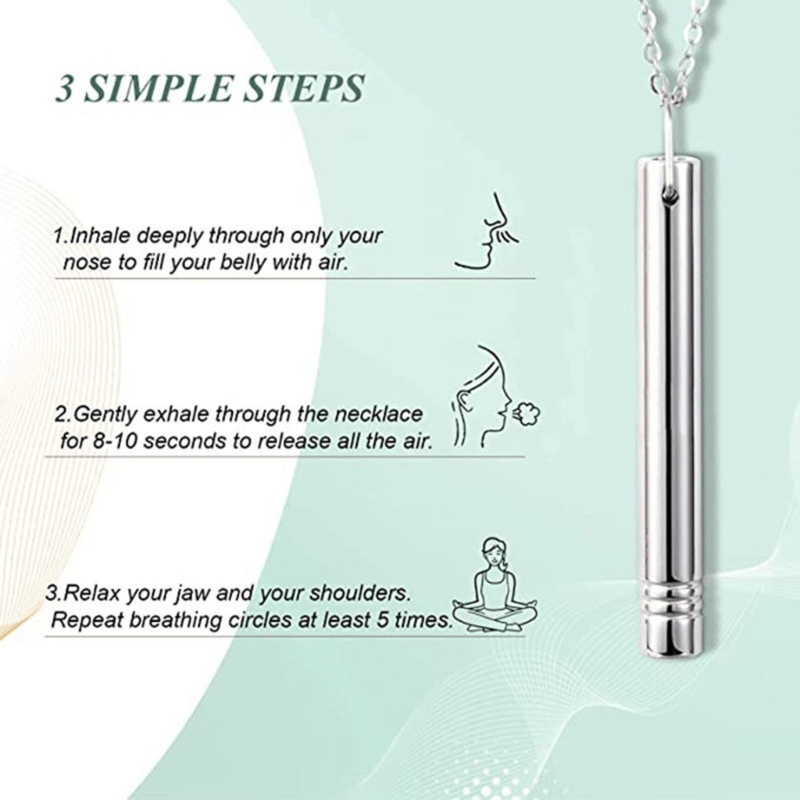 3 SIMPLE STEPS

1.Inhale deeply through only your nose to fill your belly with air.

2.Gently exhale through the necklace for 8-10 seconds to release all the air.

3.Relax your jaw and your shoulders. Repeat breathing circles at least 5 times.