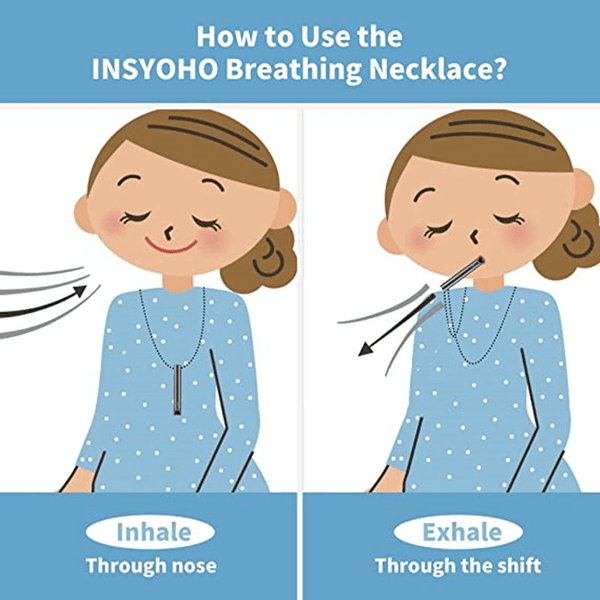 How to Use the INSYOHO Breathing Necklace?

Inhale
Through nose

Exhale
Through the shift