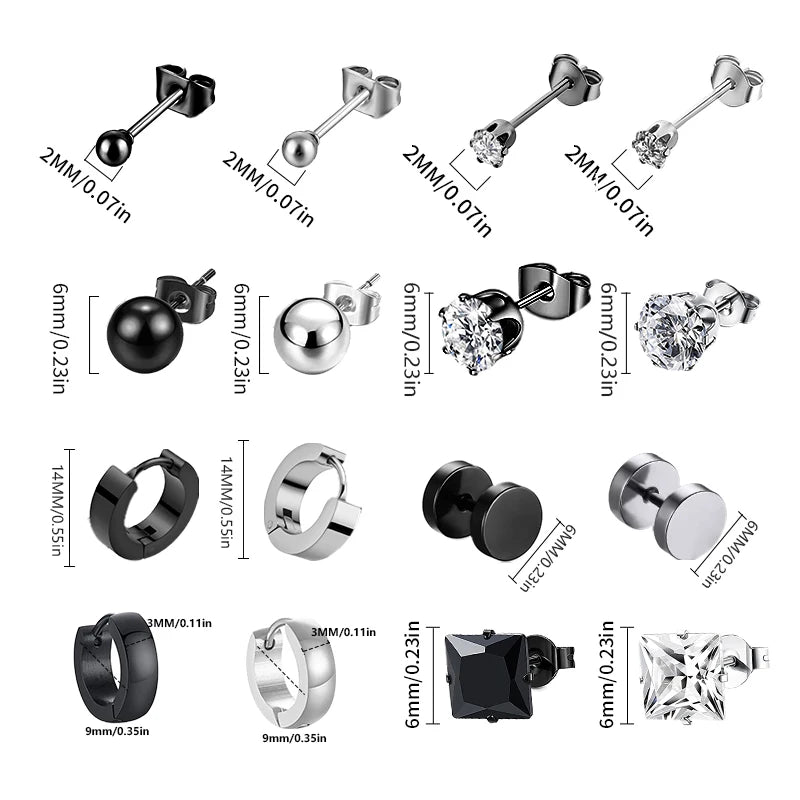 2MM/0.07in
2MM/0.07in
2MM/0.07in
2MM/0.07in

6mm/0.23in
6mm/0.23in
6mm/0.23in
6mm/0.23in

14MM/0.55in
14MM/0.55in
6MM/0.23in
6MM/0.23in

3MM/0.11in
9mm/0.35in
3MM/0.11in
9mm/0.35in
6mm/0.23in
6mm/0.23in