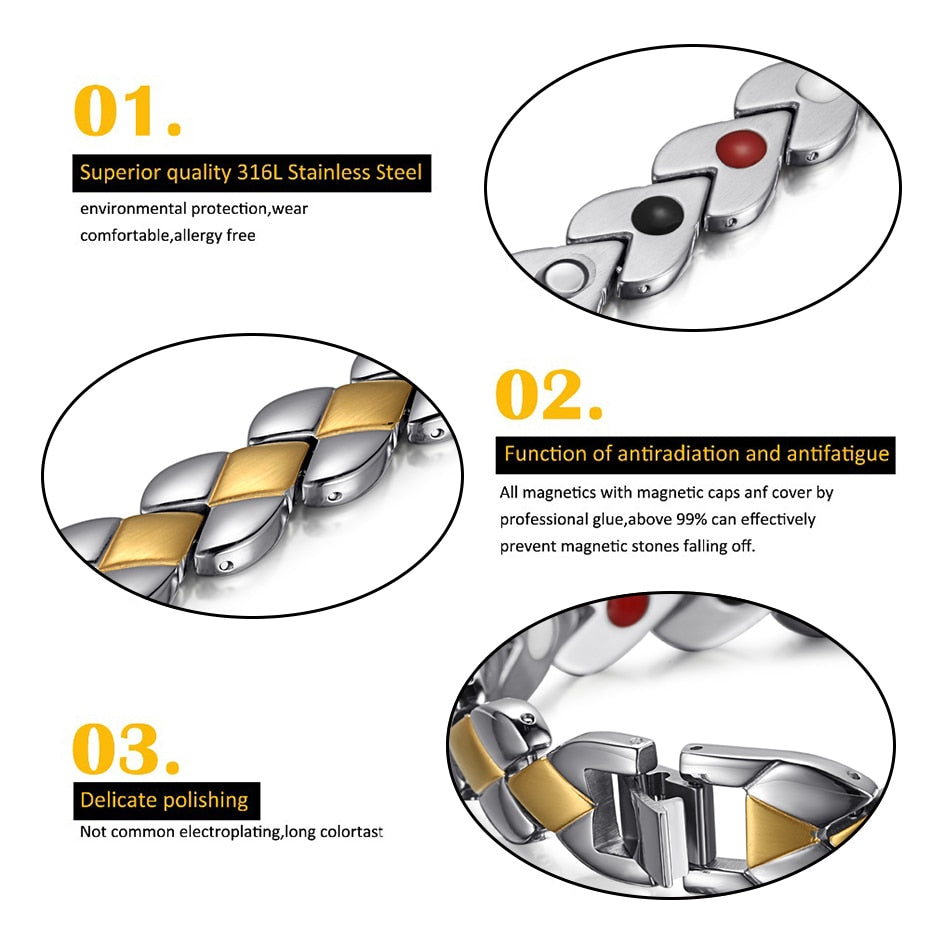 01.

Superior quality 316L Stainless Steel

environmental protection,wear comfortable,allergy free

02.

Function of antiradiation and antifatigue

All magnetics with magnetic caps anf cover by professional glue,above 99% can effectively prevent magnetic stones falling off.

03.

Delicate polishing

Not common electroplating,long colortast